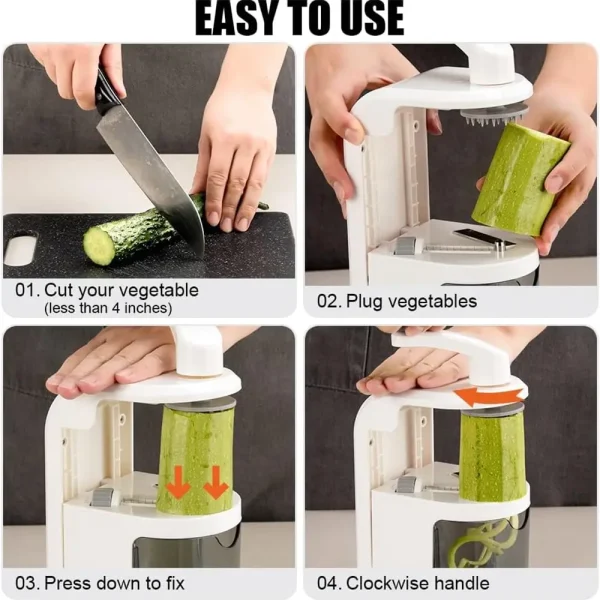 EASY TO USE

01. Cut your vegetable
(less than 4 inches)

02. Plug vegetables

03. Press down to fix

04. Clockwise handle