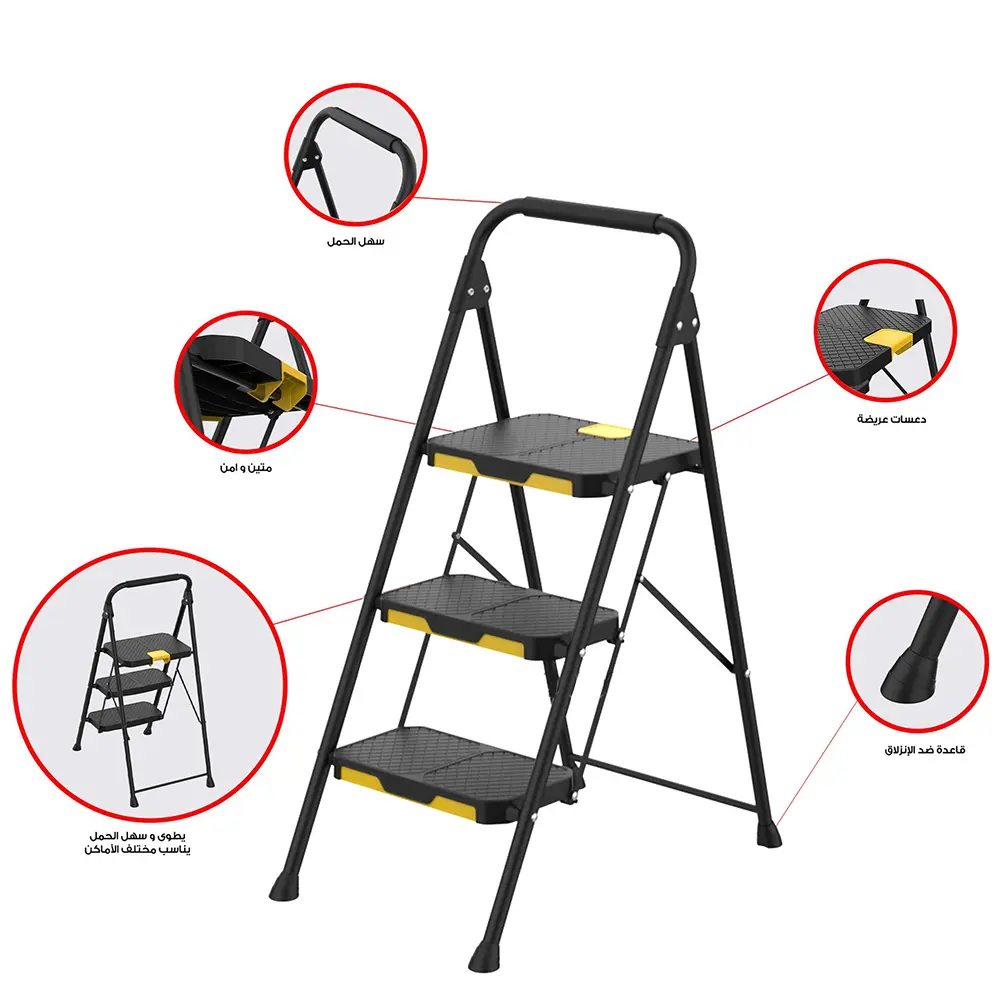 سهل الحمل

دعسات عريضة

متين و امن

قاعدة ضد الإنزلاق

يطوى و سهل الحمل
يناسب مختلف الأماكن