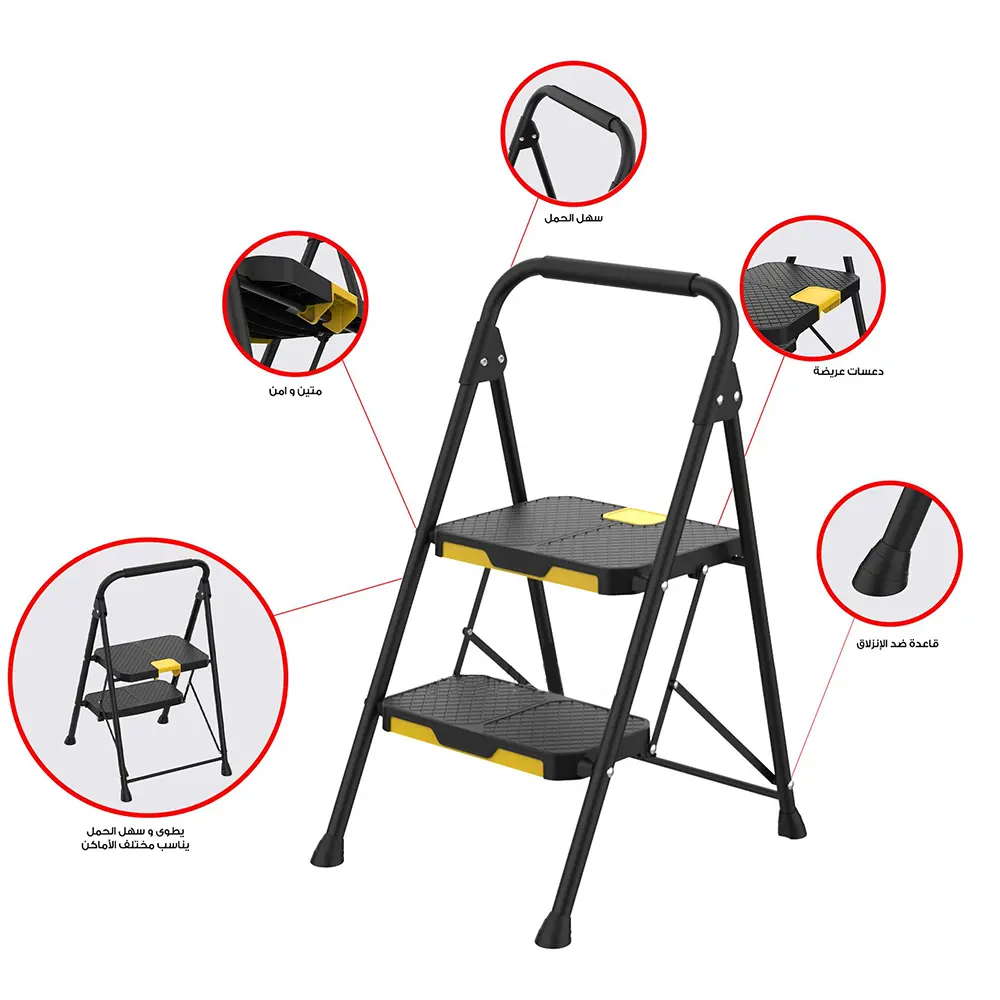 سهل الحمل

متين و امن

دعسات عريضة

قاعدة ضد الإنزلاق

يطوى و سهل الحمل
يناسب مختلف الأماكن